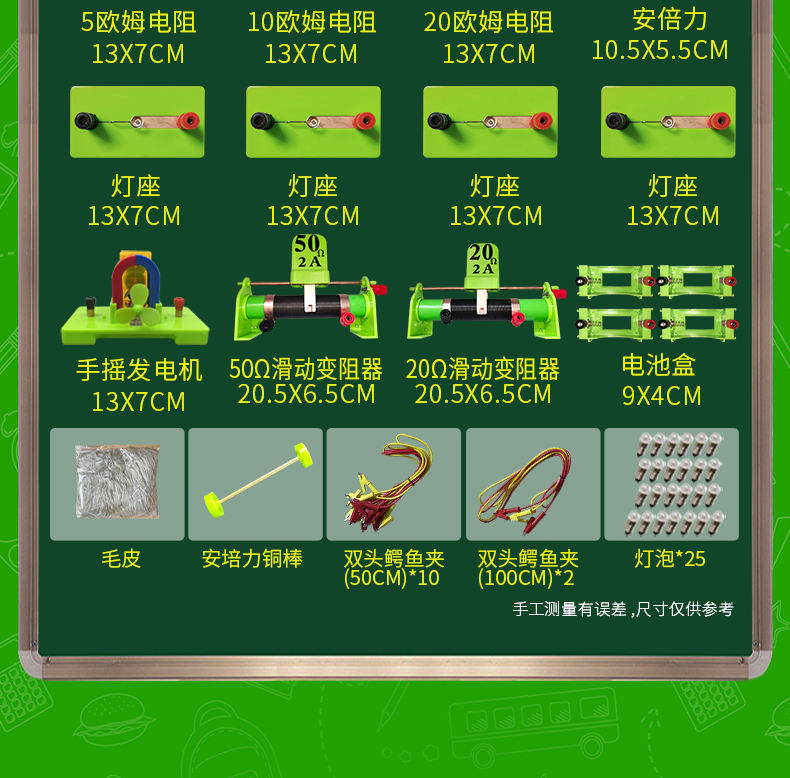 5欧姆电阻
13X7CM

10欧姆电阻
13X7CM

20欧姆电阻
13X7CM

安倍力
10.5X5.5CM

灯座
13X7CM

灯座
13X7CM

灯座
13X7CM

灯座
13X7CM

50Ω
2A

20Ω
2A

手摇发电机
13X7CM

50Ω滑动变阻器
20.5X6.5CM

20Ω滑动变阻器
20.5X6.5CM

电池盒
9X4CM

毛皮

安培力铜棒

双头鳄鱼夹
(50CM)*10

双头鳄鱼夹
(100CM)*2

灯泡*25

手工测量有误差 ,尺寸仅供参考